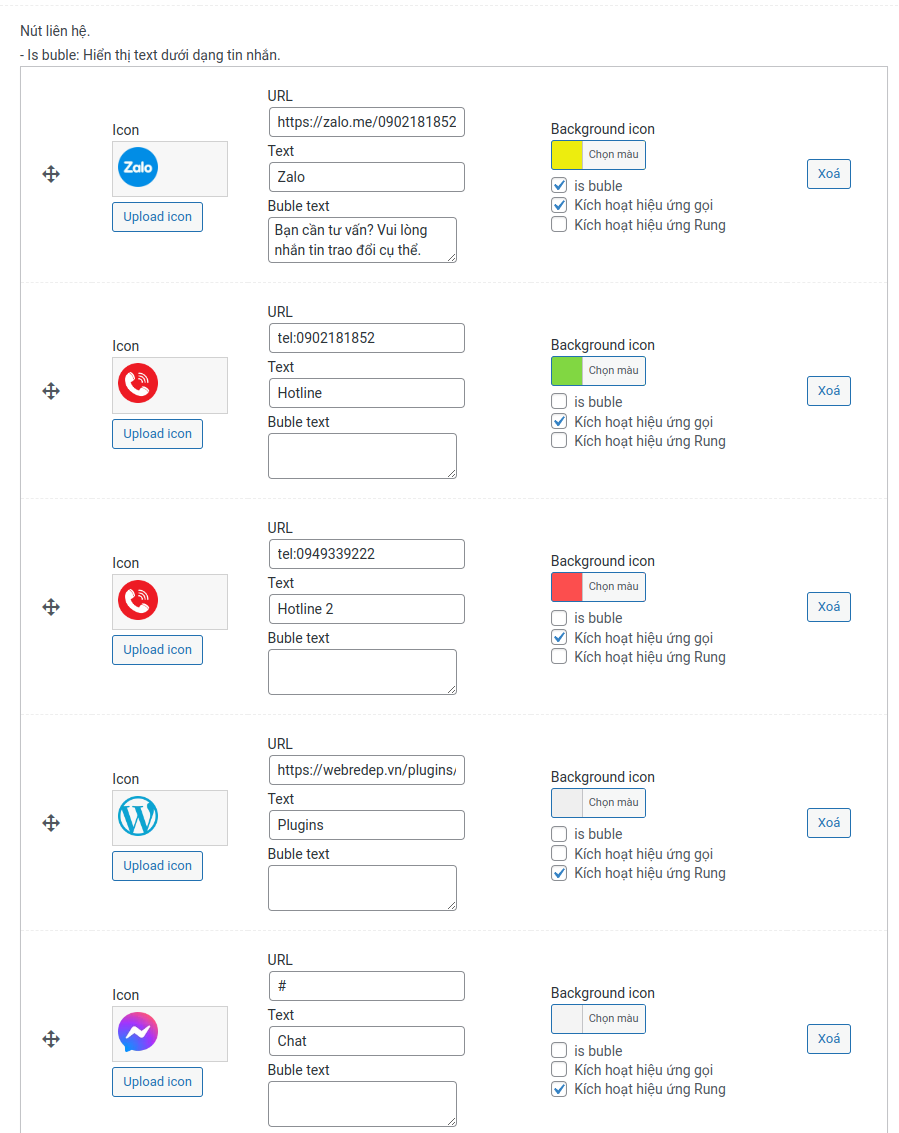 Nút liên hệ.
- Is buble: Hiển thị text dưới dạng tin nhắn.

Icon
Zalo
Upload icon
URL
https://zalo.me/0902181852
Text
Zalo
Buble text
Bạn cần tư vấn? Vui lòng nhắn tin trao đổi cụ thể.
Background icon
Chọn màu
is buble
Kích hoạt hiệu ứng gọi
Kích hoạt hiệu ứng Rung
Xoá

Icon
Upload icon
URL
tel:0902181852
Text
Hotline
Buble text
Background icon
Chọn màu
is buble
Kích hoạt hiệu ứng gọi
Kích hoạt hiệu ứng Rung
Xoá

Icon
Upload icon
URL
tel:0949339222
Text
Hotline 2
Buble text
Background icon
Chọn màu
is buble
Kích hoạt hiệu ứng gọi
Kích hoạt hiệu ứng Rung
Xoá

Icon
Upload icon
URL
https://webredep.vn/plugins/
Text
Plugins
Buble text
Background icon
Chọn màu
is buble
Kích hoạt hiệu ứng gọi
Kích hoạt hiệu ứng Rung
Xoá

Icon
Upload icon
URL
#
Text
Chat
Buble text
Background icon
Chọn màu
is buble
Kích hoạt hiệu ứng gọi
Kích hoạt hiệu ứng Rung
Xoá